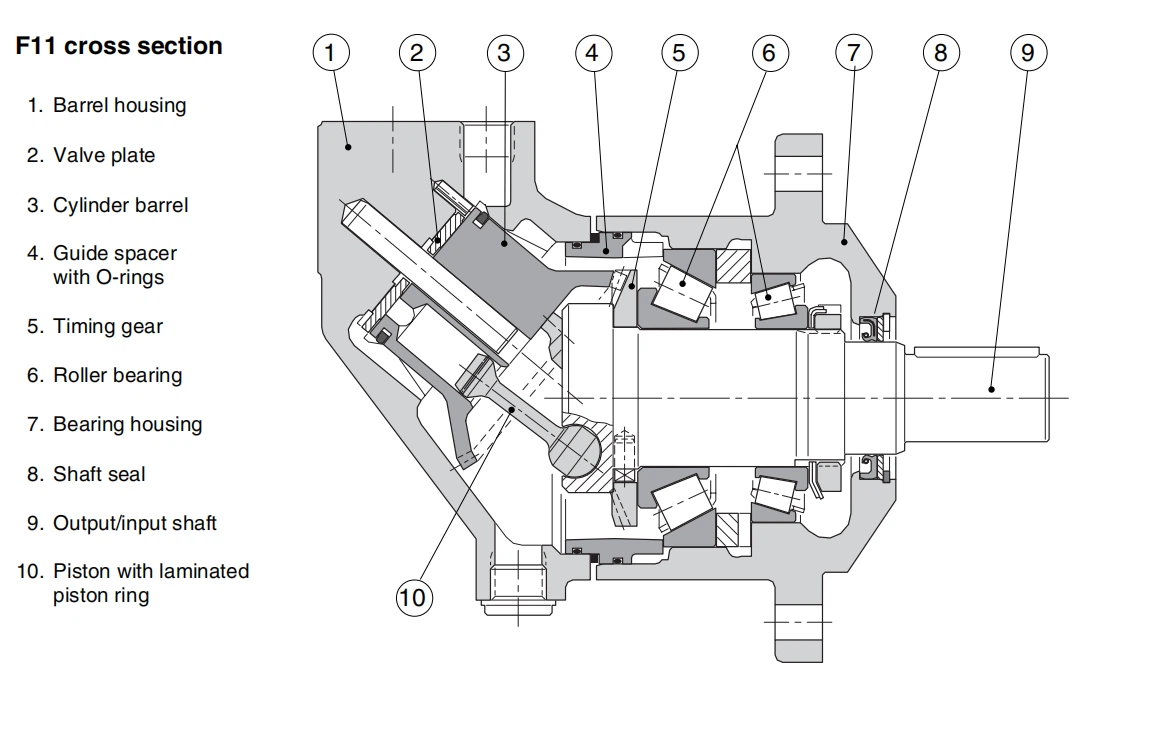 F11 cross section

1. Barrel housing

2. Valve plate

3. Cylinder barrel

4. Guide spacer with O-rings

5. Timing gear

6. Roller bearing

7. Bearing housing

8. Shaft seal

9. Output/input shaft

10. Piston with laminated piston ring

1 2 3 4 5 6 7 8 9

10