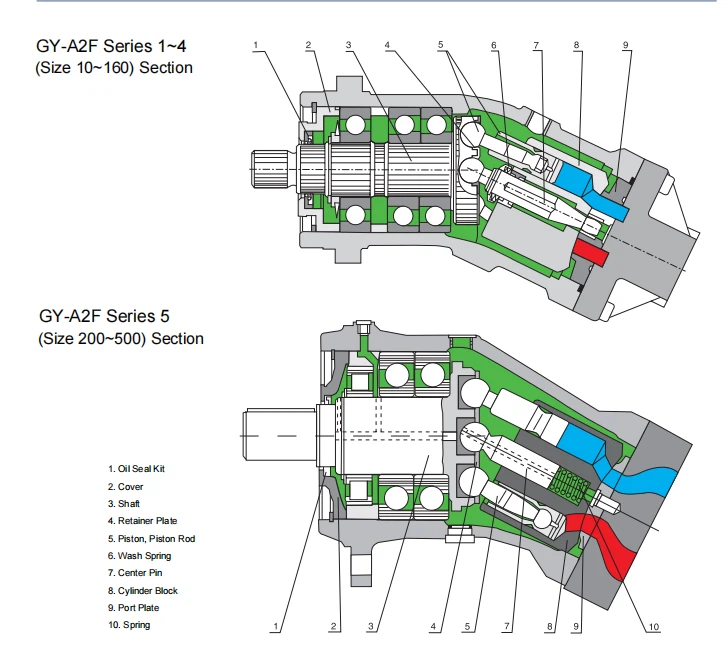 GY-A2F Series 1~4
(Size 10~160) Section

1 2 3 4 5 6 7 8 9

GY-A2F Series 5
(Size 200~500) Section

1. Oil Seal Kit
2. Cover
3. Shaft
4. Retainer Plate
5. Piston, Piston Rod
6. Wash Spring
7. Center Pin
8. Cylinder Block
9. Port Plate
10. Spring

1 2 3 4 5 7 8 9 10